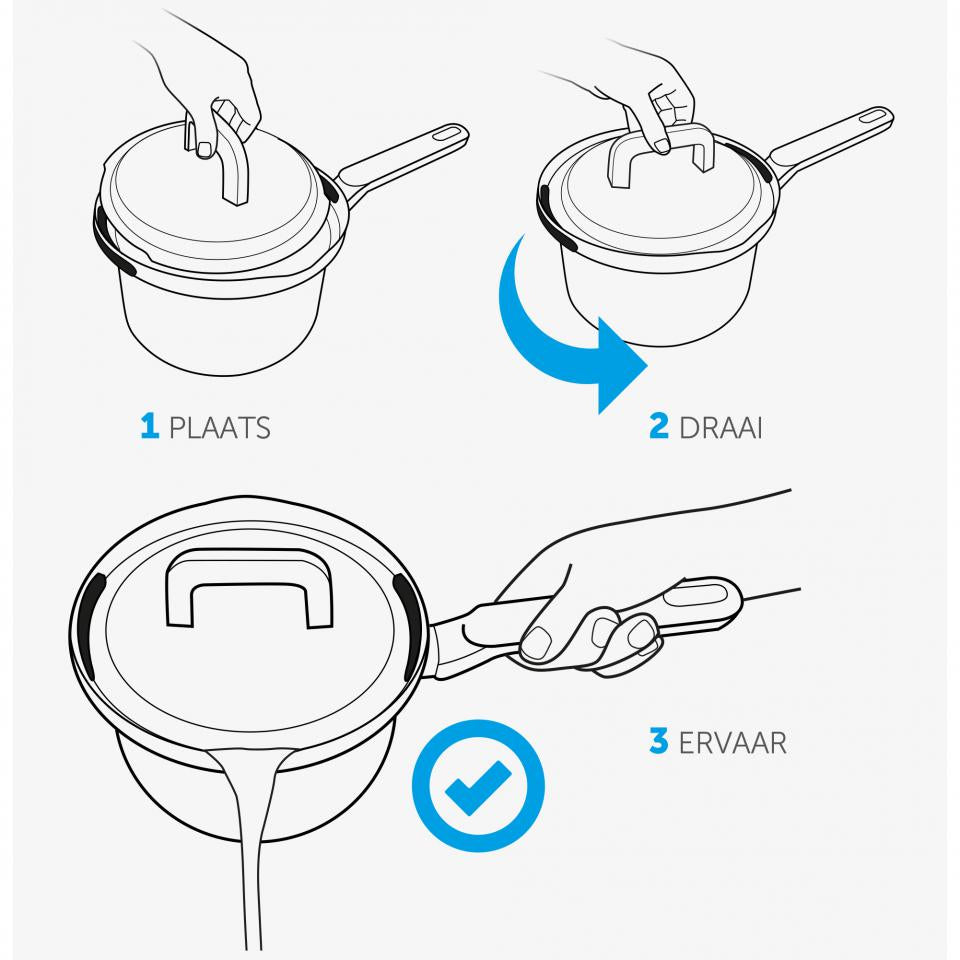 1 PLAATS

2 DRAAI

3 ERVAAR