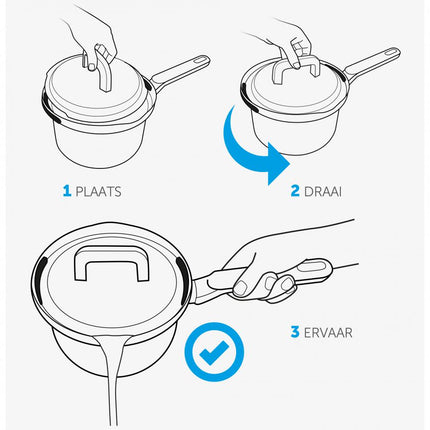 1 PLAATS

2 DRAAI

3 ERVAAR